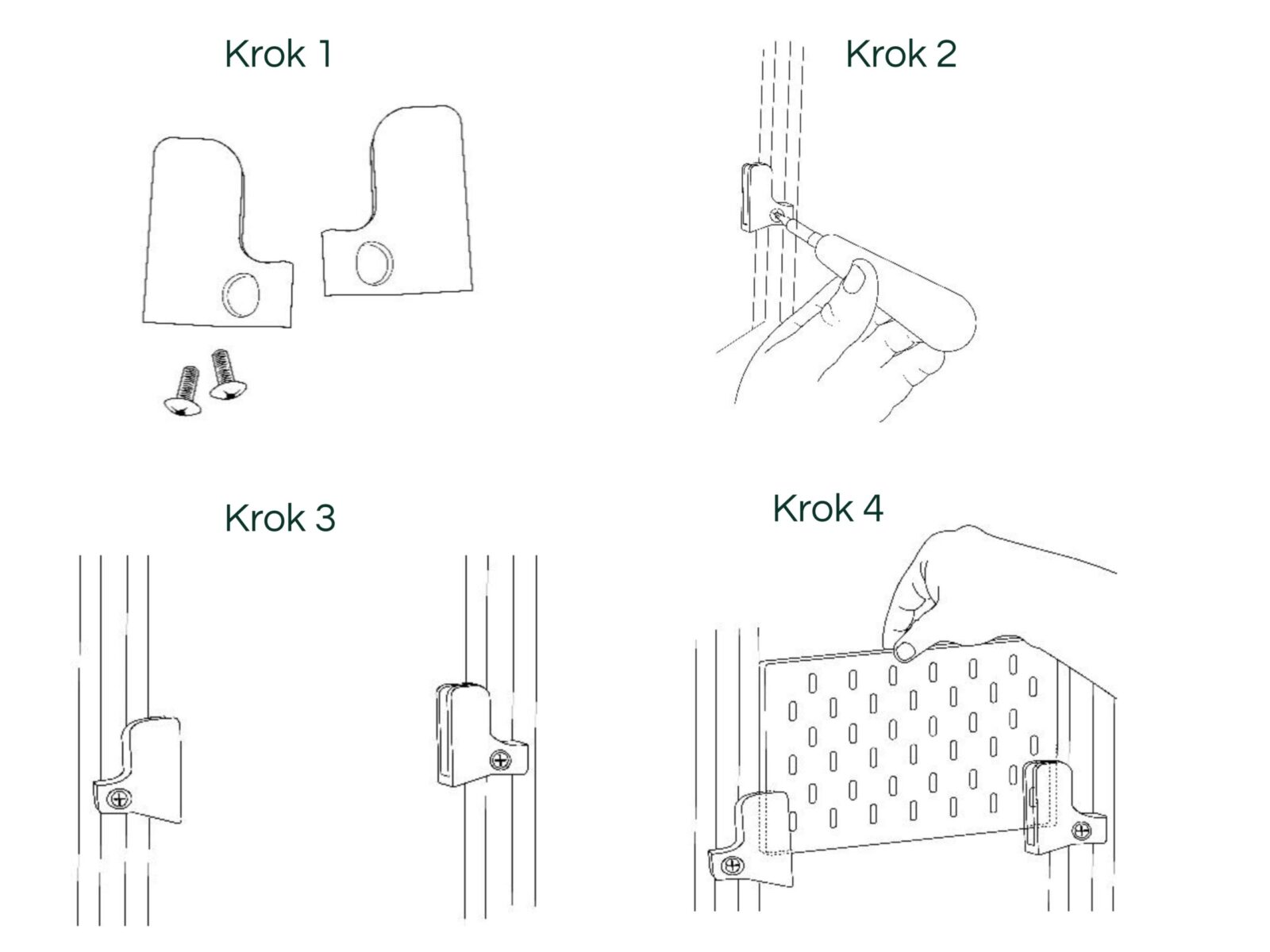 Krok 1

Krok 2

Krok 3

Krok 4